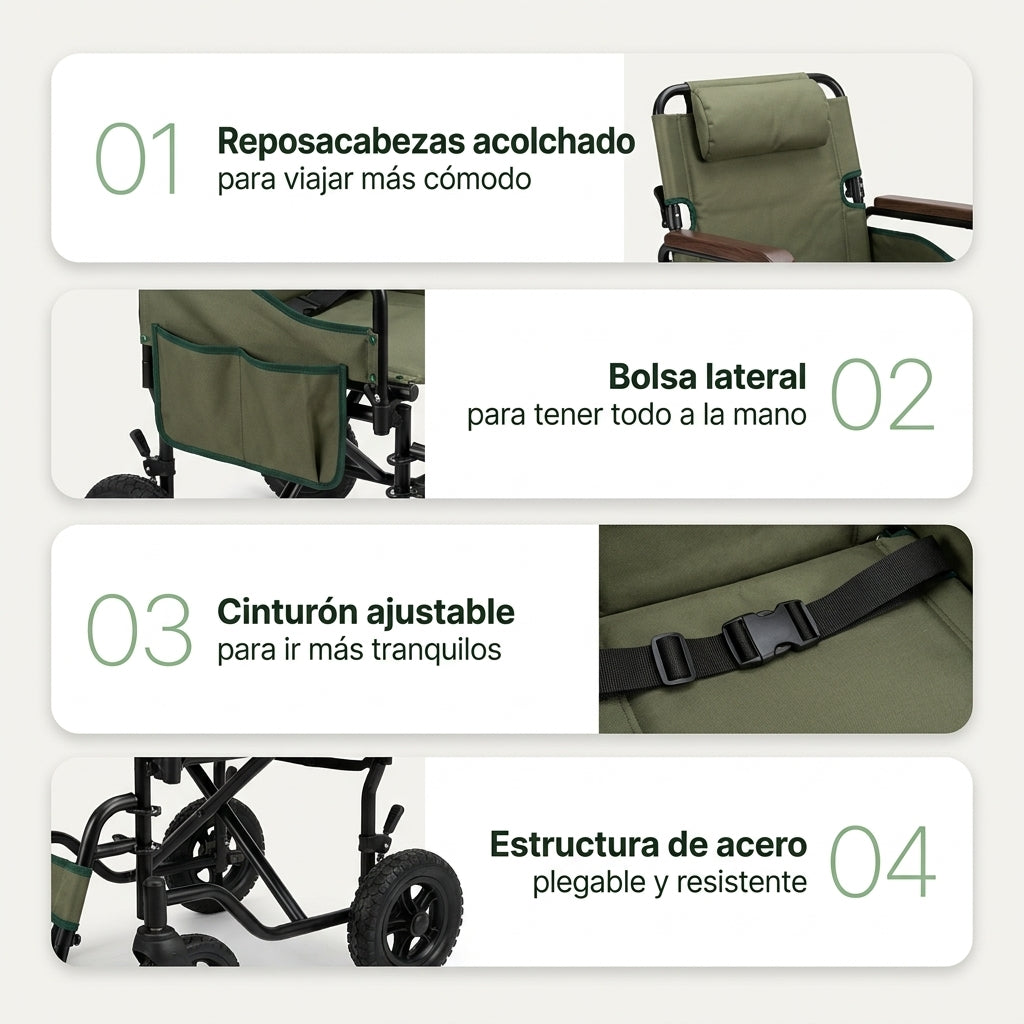 01 Reposacabezas acolchado
para viajar más cómodo

Bolsa lateral
para tener todo a la mano 02

03 Cinturón ajustable
para ir más tranquilos

Estructura de acero
plegable y resistente 04